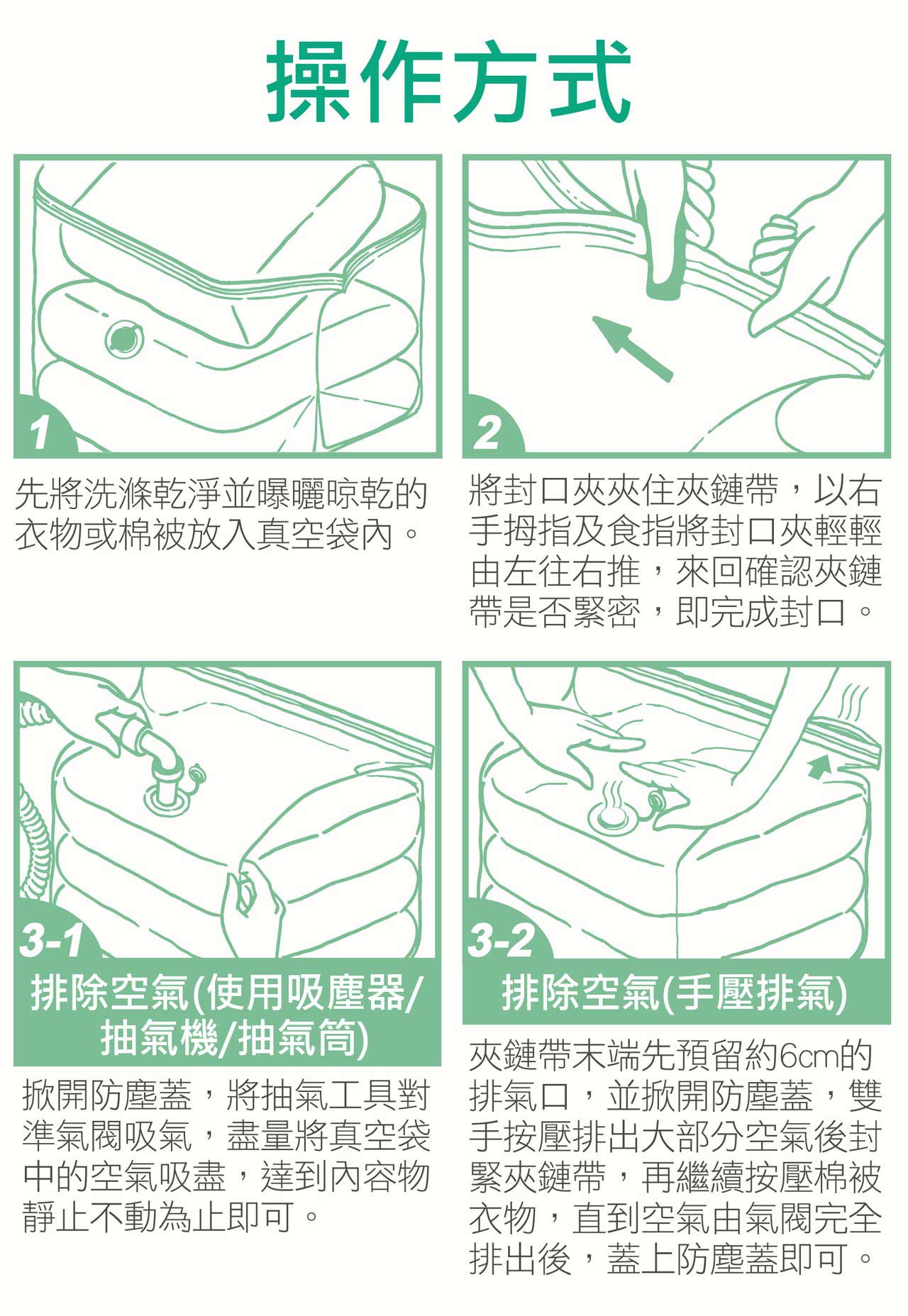 操作方式

1

先將洗滌乾淨並曝曬晾乾的衣物或棉被放入真空袋內。

2

將封口夾夾住夾鏈帶，以右手拇指及食指將封口夾輕輕由左往右推，來回確認夾鏈帶是否緊密，即完成封口。

3-1

排除空氣(使用吸塵器/抽氣機/抽氣筒)

掀開防塵蓋，將抽氣工具對準氣閥吸氣，盡量將真空袋中的空氣吸盡，達到內容物靜止不動為止即可。

3-2

排除空氣(手壓排氣)

夾鏈帶末端先預留約6cm的排氣口，並掀開防塵蓋，雙手按壓排出大部分空氣後封緊夾鏈帶，再繼續按壓棉被衣物，直到空氣由氣閥完全排出後，蓋上防塵蓋即可。