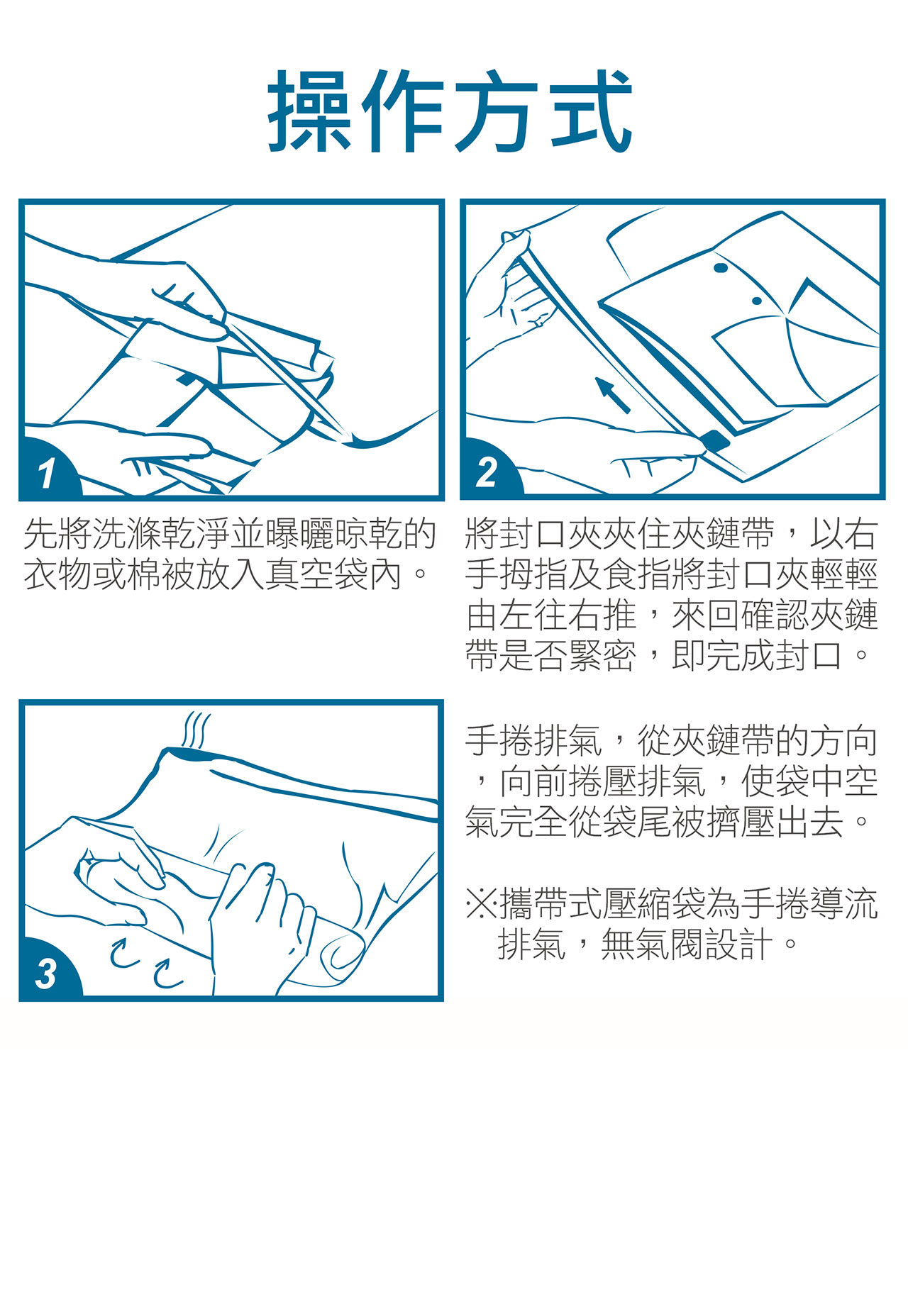 操作方式

1

先將洗滌乾淨並曝曬晾乾的衣物或棉被放入真空袋內。

2

將封口夾夾住夾鏈帶，以右手拇指及食指將封口夾輕輕由左往右推，來回確認夾鏈帶是否緊密，即完成封口。

3

手捲排氣，從夾鏈帶的方向，向前捲壓排氣，使袋中空氣完全從袋尾被擠壓出去。

※攜帶式壓縮袋為手捲導流排氣，無氣閥設計。