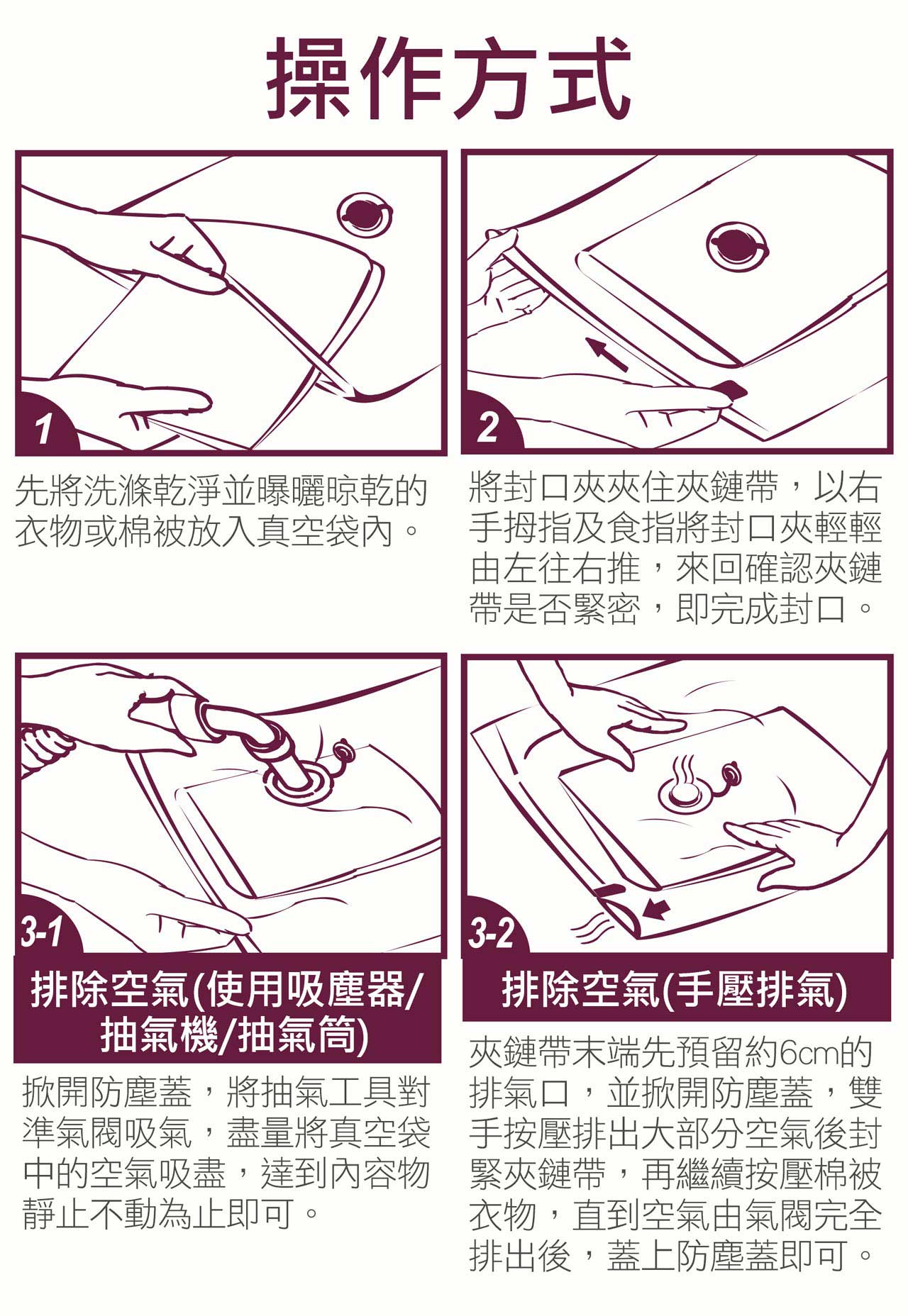 操作方式

1

先將洗滌乾淨並曝曬晾乾的衣物或棉被放入真空袋內。

2

將封口夾夾住夾鏈帶，以右手拇指及食指將封口夾輕輕由左往右推，來回確認夾鏈帶是否緊密，即完成封口。

3-1

排除空氣(使用吸塵器/抽氣機/抽氣筒)

掀開防塵蓋，將抽氣工具對準氣閥吸氣，盡量將真空袋中的空氣吸盡，達到內容物靜止不動為止即可。

3-2

排除空氣(手壓排氣)

夾鏈帶末端先預留約6cm的排氣口，並掀開防塵蓋，雙手按壓排出大部分空氣後封緊夾鏈帶，再繼續按壓棉被衣物，直到空氣由氣閥完全排出後，蓋上防塵蓋即可。