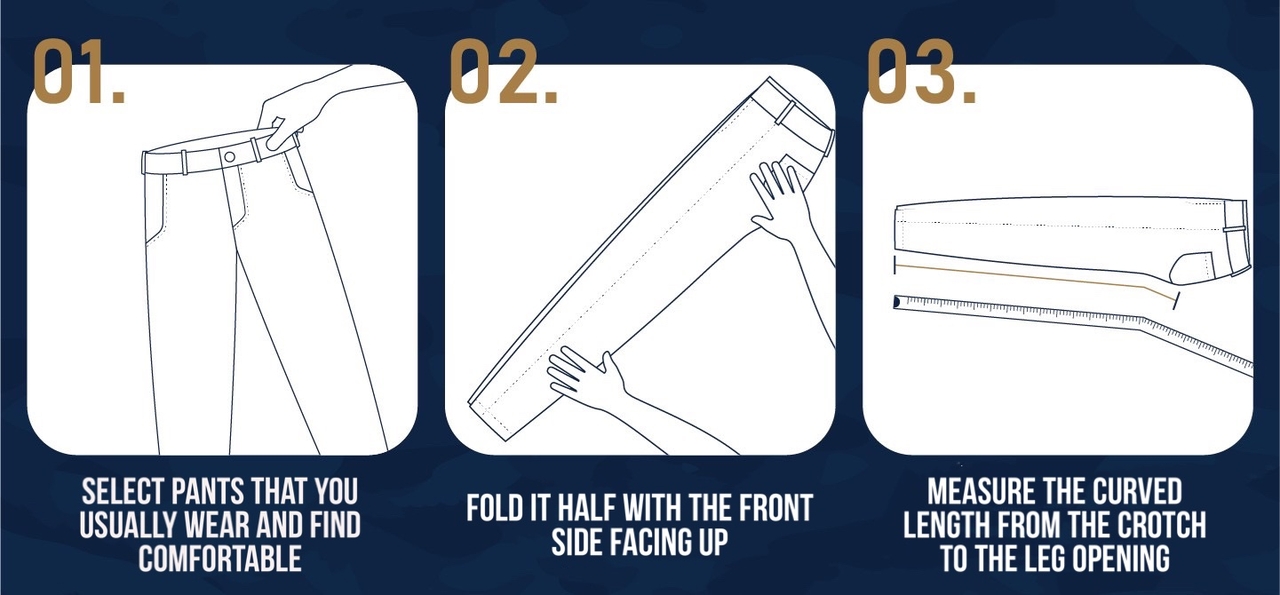 01.

SELECT PANTS THAT YOU USUALLY WEAR AND FIND COMFORTABLE

02.

FOLD IT HALF WITH THE FRONT SIDE FACING UP

03.

MEASURE THE CURVED LENGTH FROM THE CROTCH TO THE LEG OPENING