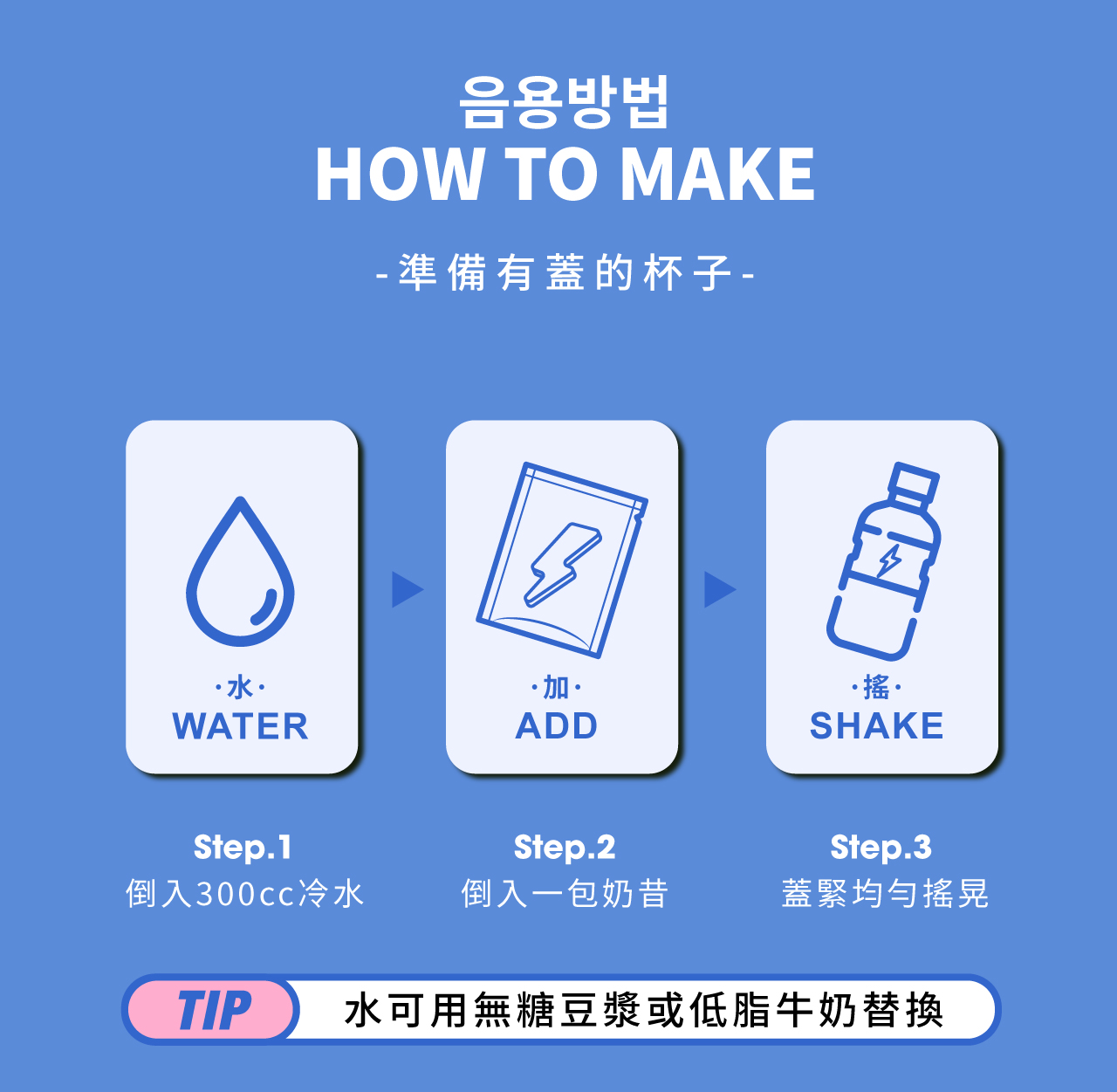 음용방법
HOW TO MAKE

-準備有蓋的杯子-

·水·
WATER

·加·
ADD

·搖·
SHAKE

Step.1
倒入300cc冷水

Step.2
倒入一包奶昔

Step.3
蓋緊均勻搖晃

TIP
水可用無糖豆漿或低脂牛奶替換